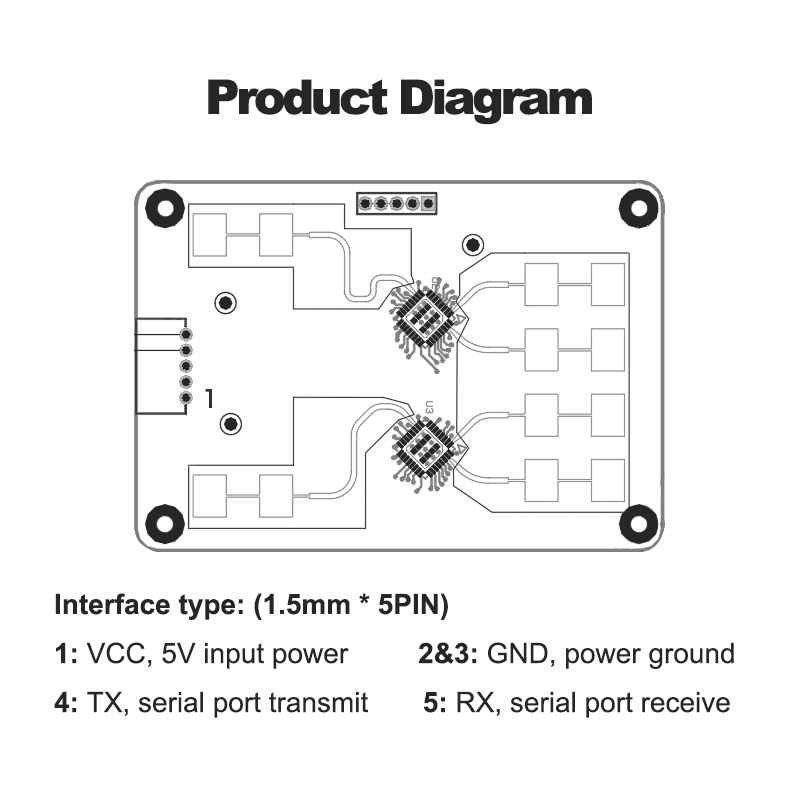 Product Diagram

1

U3

Interface type: (1.5mm * 5PIN)

1: VCC, 5V input power

2&3: GND, power ground

4: TX, serial port transmit

5: RX, serial port receive