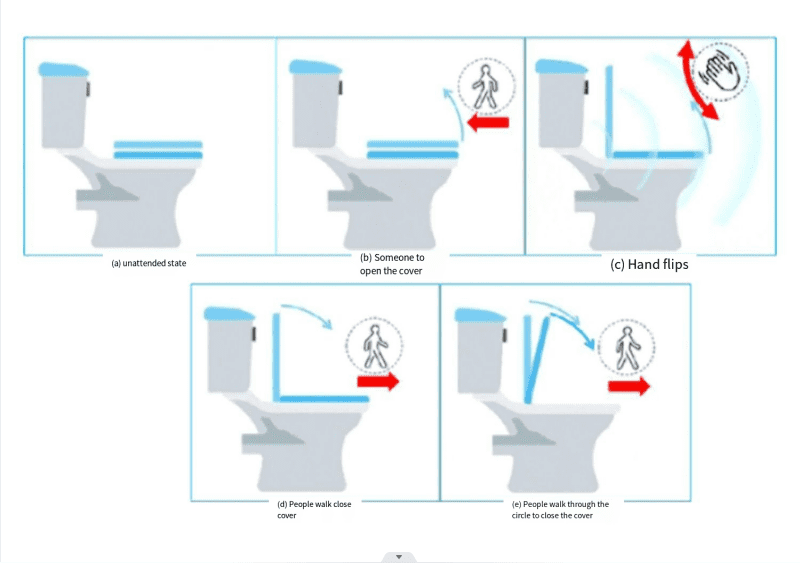 (a) unattended state

(b) Someone to open the cover

(c) Hand flips

(d) People walk close cover

(e) People walk through the circle to close the cover